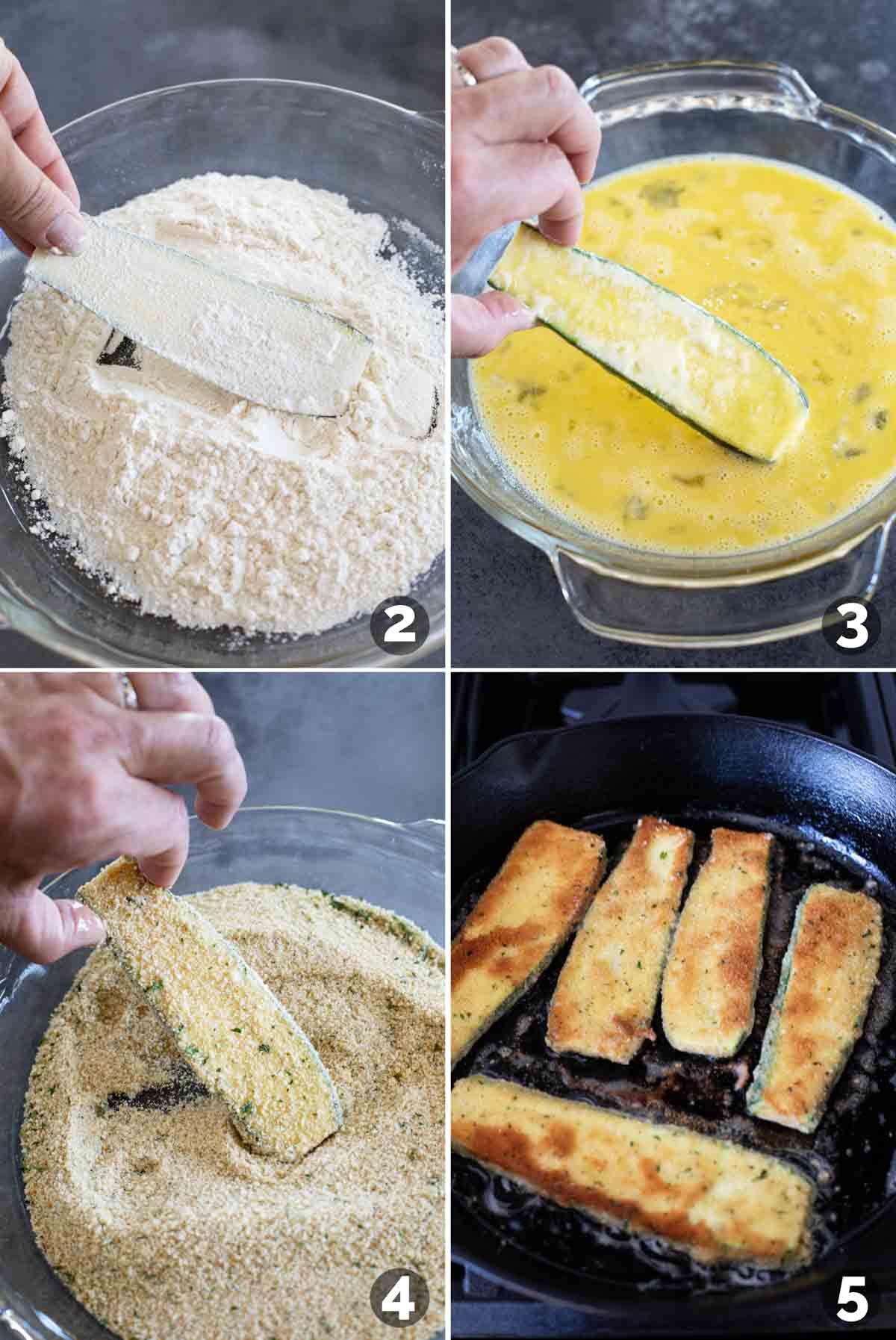 2

3

4

5