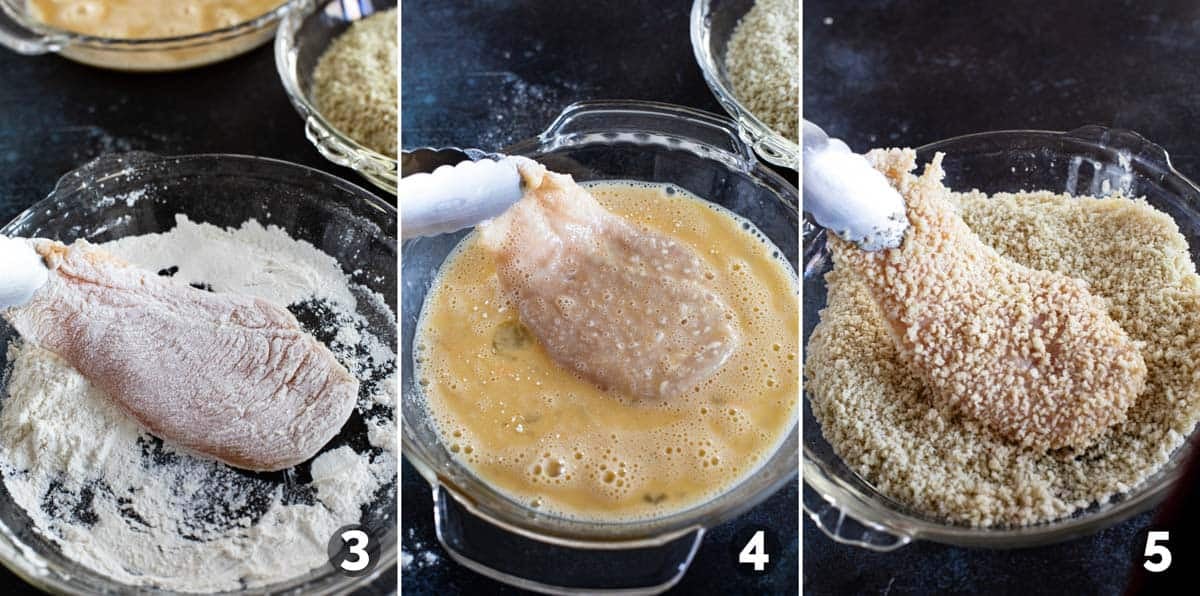 3

4

5