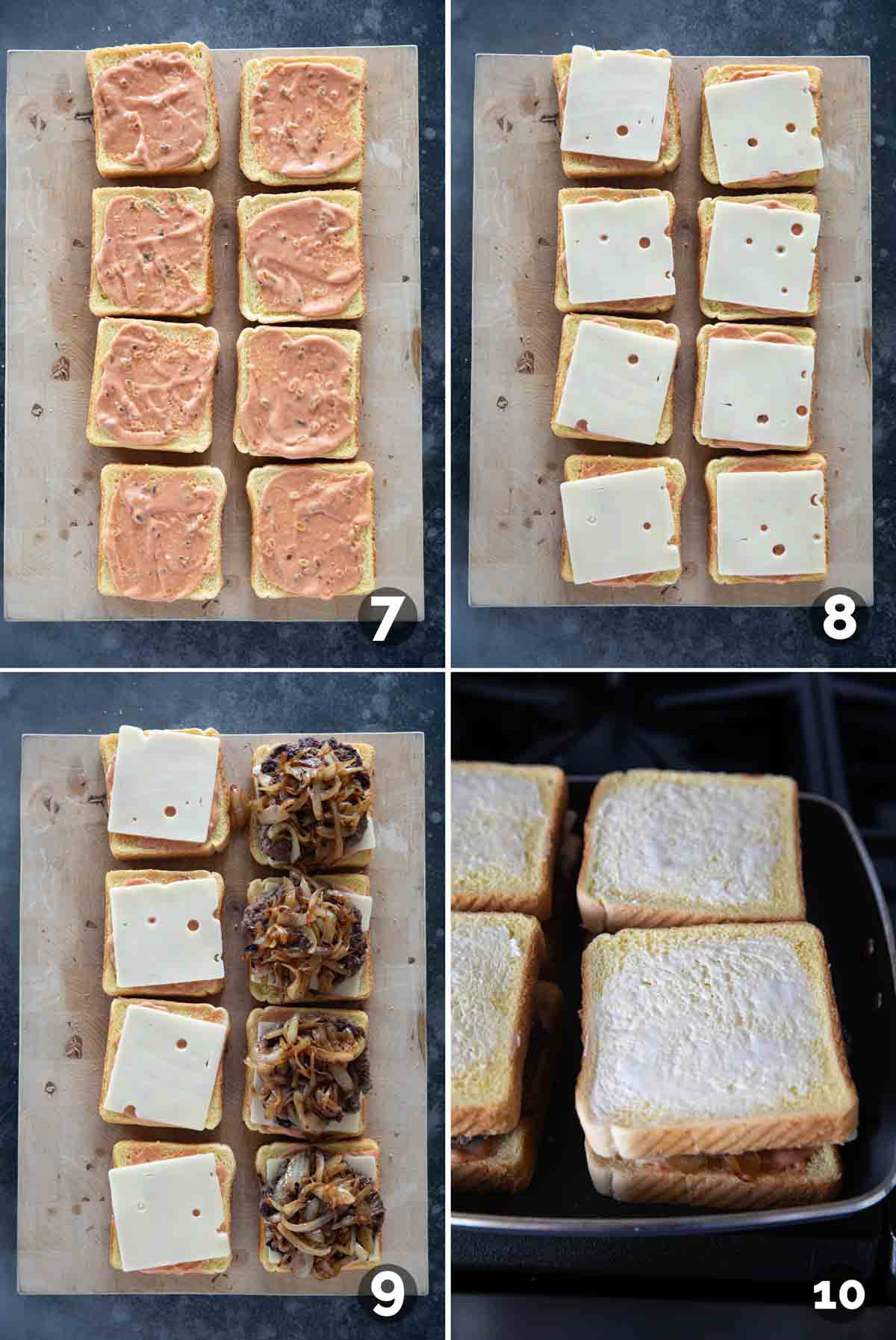 7

8

9

10