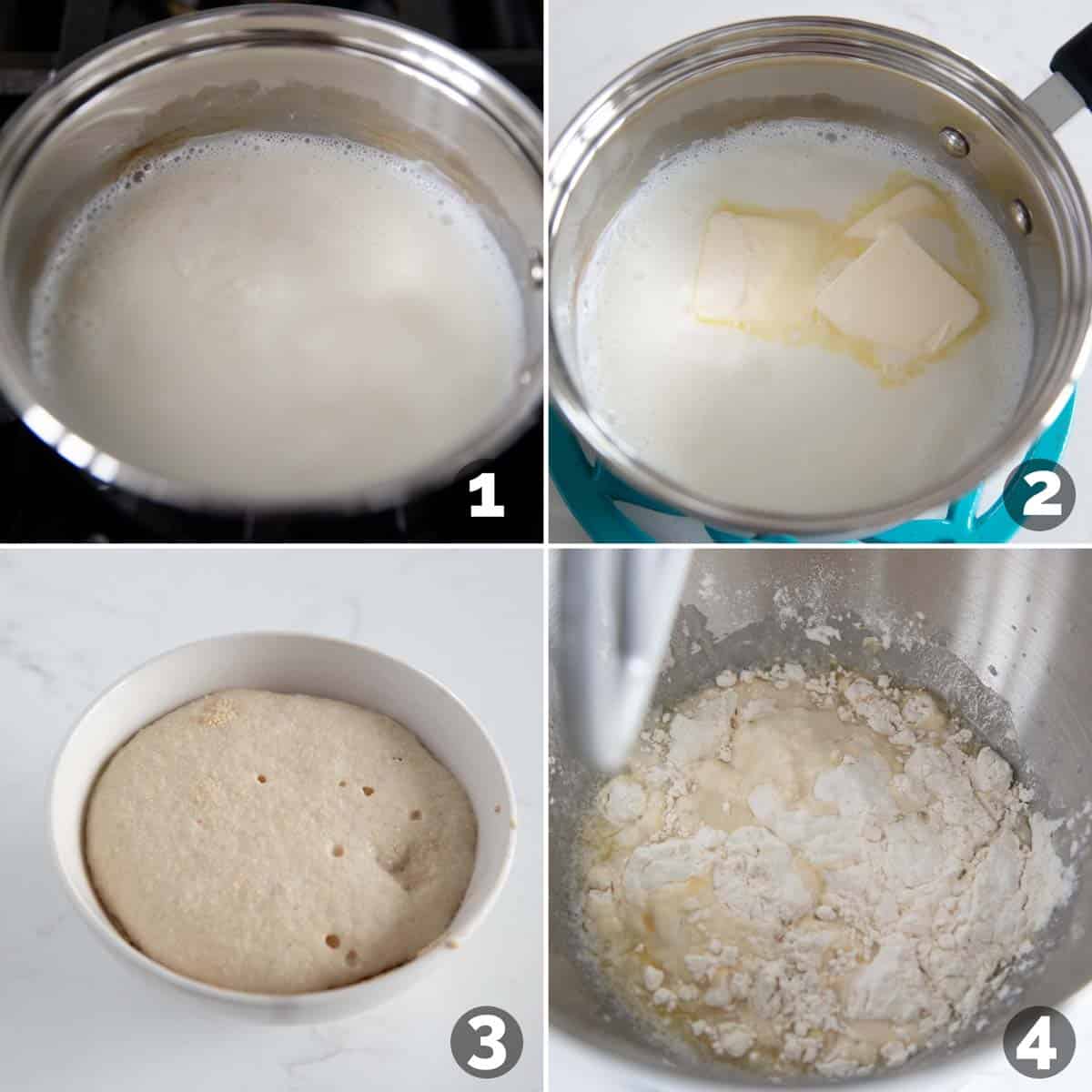 1

2

3

4