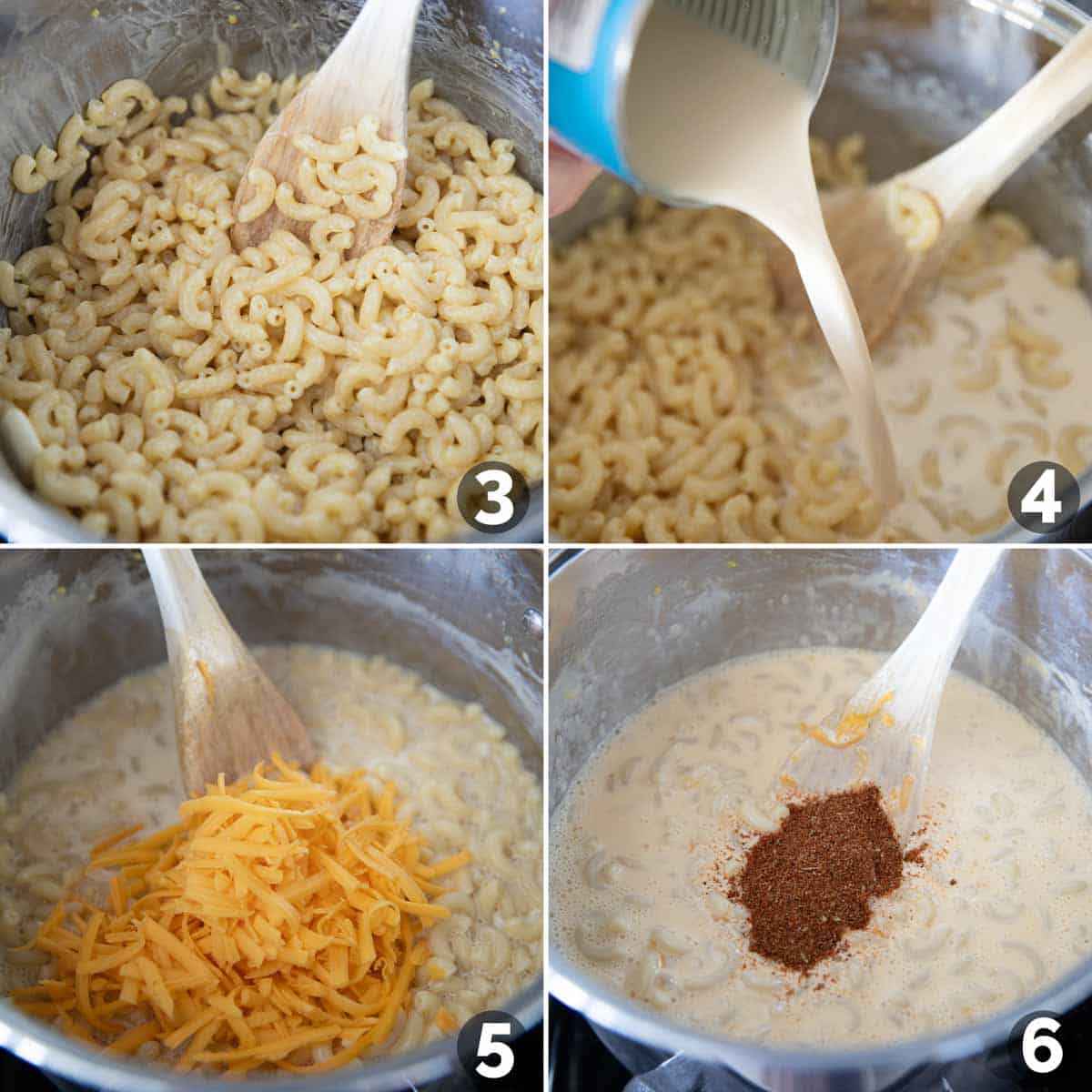 3

4

5

6