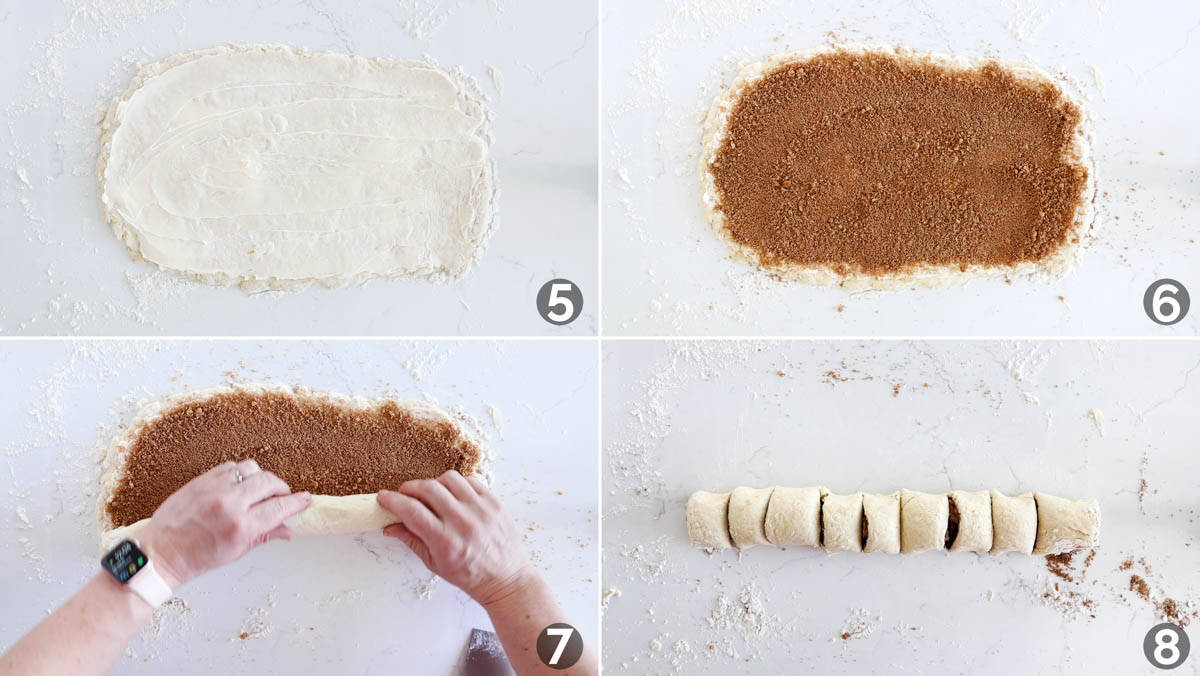 5

6

7

8