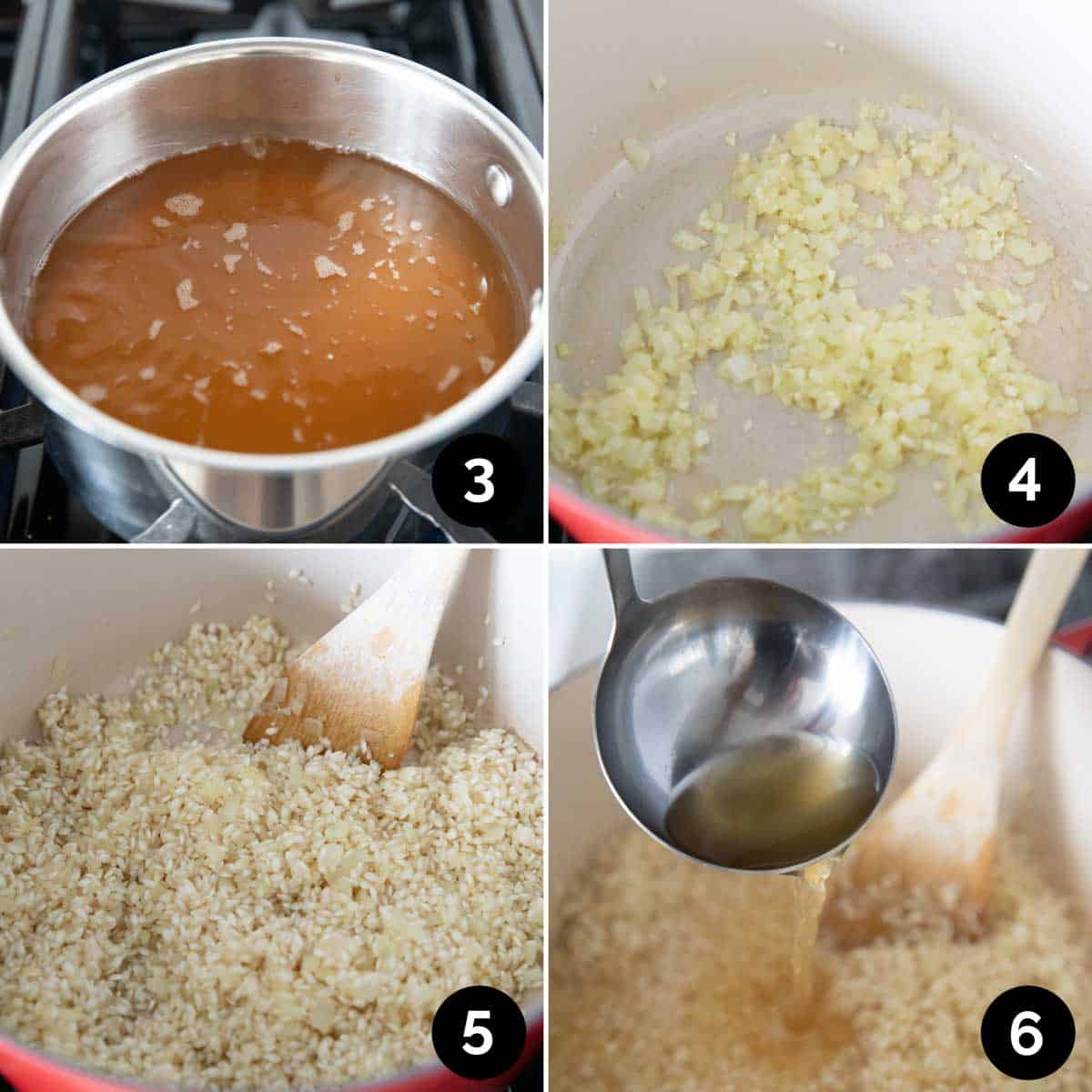 3

4

5

6