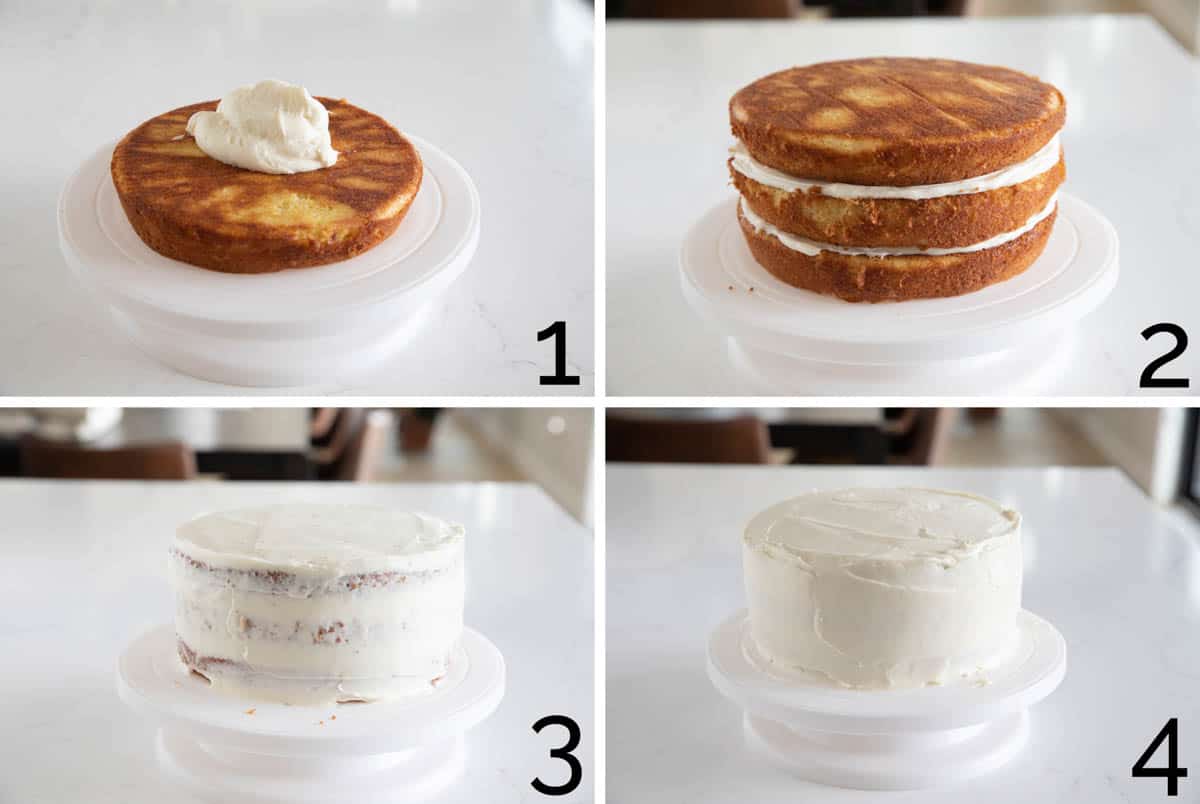 1

2

3

4